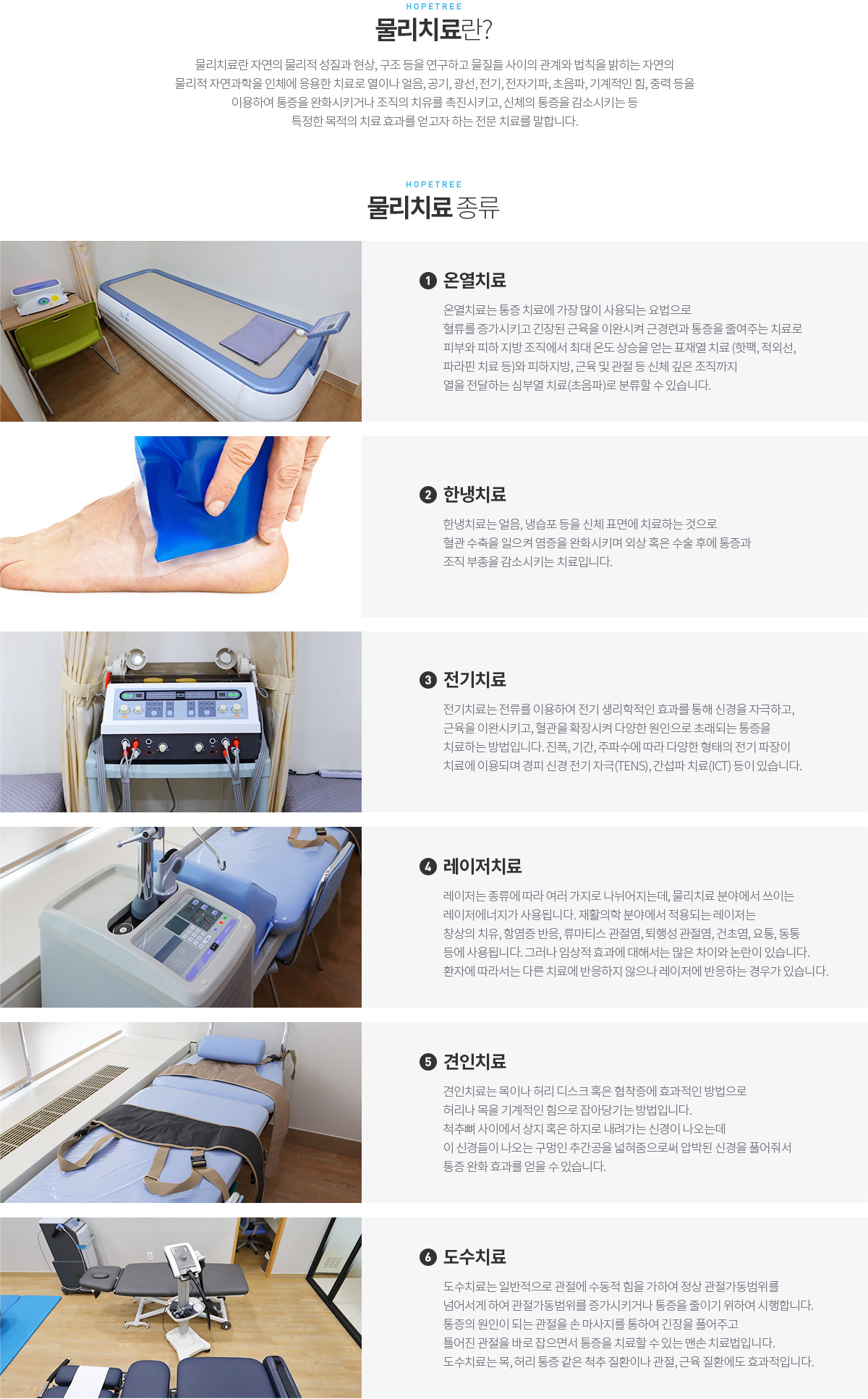 HOPETREE

물리치료란?

물리치료란 자연의 물리적 성질과 현상, 구조 등을 연구하고 물질들 사이의 관계와 법칙을 밝히는 자연의 물리적 자연과학을 인체에 응용한 치료로 열이나 얼음, 공기, 광선, 전기, 전자기파, 초음파, 기계적인 힘, 중력 등을 이용하여 통증을 완화시키거나 조직의 치유를 촉진시키고, 신체의 통증을 감소시키는 등 특정한 목적의 치료 효과를 얻고자 하는 전문 치료를 말합니다.

HOPETREE

물리치료 종류

1 온열치료

온열치료는 통증 치료에 가장 많이 사용되는 요법으로 혈류를 증가시키고 긴장된 근육을 이완시켜 근경련과 통증을 줄여주는 치료로 피부와 피하 지방 조직에서 최대 온도 상승을 얻는 표재열 치료 (핫팩, 적외선, 파라핀 치료 등)와 피하지방, 근육 및 관절 등 신체 깊은 조직까지 열을 전달하는 심부열 치료(초음파)로 분류할 수 있습니다.

2 한냉치료

한냉치료는 얼음, 냉습포 등을 신체 표면에 치료하는 것으로 혈관 수축을 일으켜 염증을 완화시키며 외상 혹은 수술 후에 통증과 조직 부종을 감소시키는 치료입니다.

3 전기치료

전기치료는 전류를 이용하여 전기 생리학적인 효과를 통해 신경을 자극하고, 근육을 이완시키고, 혈관을 확장시켜 다양한 원인으로 초래되는 통증을 치료하는 방법입니다. 진폭, 기간, 주파수에 따라 다양한 형태의 전기 파장이 치료에 이용되며 경피 신경 전기 자극(TENS), 간섭파 치료(ICT) 등이 있습니다.

4 레이저치료

레이저는 종류에 따라 여러 가지로 나뉘어지는데, 물리치료 분야에서 쓰이는 레이저에너지가 사용됩니다. 재활의학 분야에서 적용되는 레이저는 창상의 치유, 항염증 반응, 류마티스 관절염, 퇴행성 관절염, 건초염, 요통, 동통 등에 사용됩니다. 그러나 임상적 효과에 대해서는 많은 차이와 논란이 있습니다. 환자에 따라서는 다른 치료에 반응하지 않으나 레이저에 반응하는 경우가 있습니다.

5 견인치료

견인치료는 목이나 허리 디스크 혹은 협착증에 효과적인 방법으로 허리나 목을 기계적인 힘으로 잡아당기는 방법입니다. 척추뼈 사이에서 상지 혹은 하지로 내려가는 신경이 나오는데 이 신경들이 나오는 구멍인 추간공을 넓혀줌으로써 압박된 신경을 풀어줘서 통증 완화 효과를 얻을 수 있습니다.

6 도수치료

도수치료는 일반적으로 관절에 수동적 힘을 가하여 정상 관절가동범위를 넘어서게 하여 관절가동범위를 증가시키거나 통증을 줄이기 위하여 시행합니다. 통증의 원인이 되는 관절을 손 마사지를 통하여 긴장을 풀어주고 틀어진 관절을 바로 잡으면서 통증을 치료할 수 있는 맨손 치료법입니다. 도수치료는 목, 허리 통증 같은 척추 질환이나 관절, 근육 질환에도 효과적입니다.